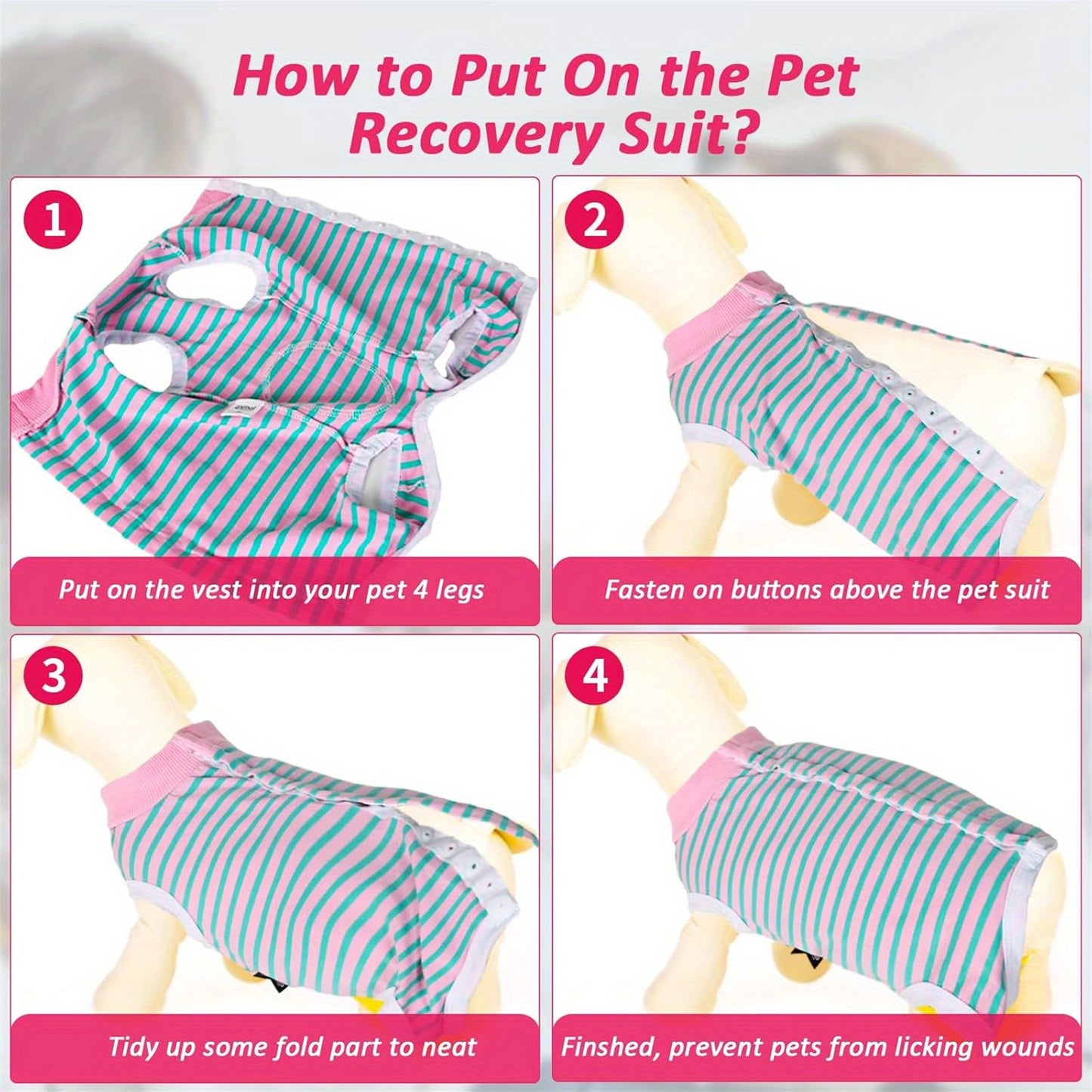 How to Put On the Pet Recovery Suit?

1

Put on the vest into your pet 4 legs

2

Fasten on buttons above the pet suit

3

Tidy up some fold part to neat

4

Finshed, prevent pets from licking wounds