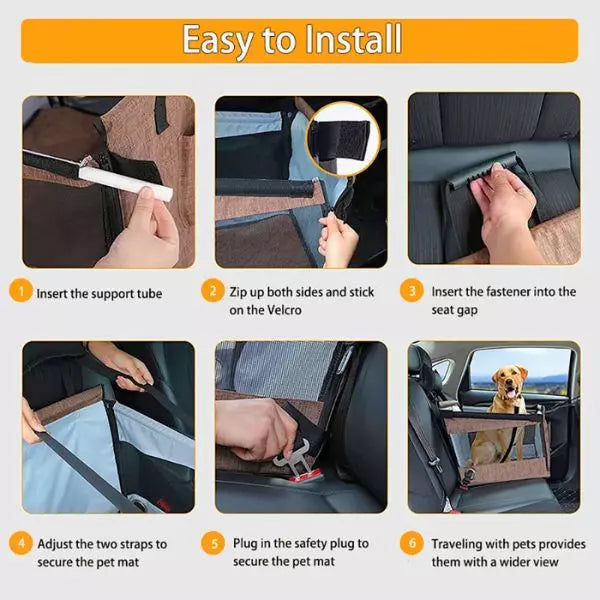 Easy to Install

1 Insert the support tube

2 Zip up both sides and stick on the Velcro

3 Insert the fastener into the seat gap

4 Adjust the two straps to secure the pet mat

5 Plug in the safety plug to secure the pet mat

6 Traveling with pets provides them with a wider view