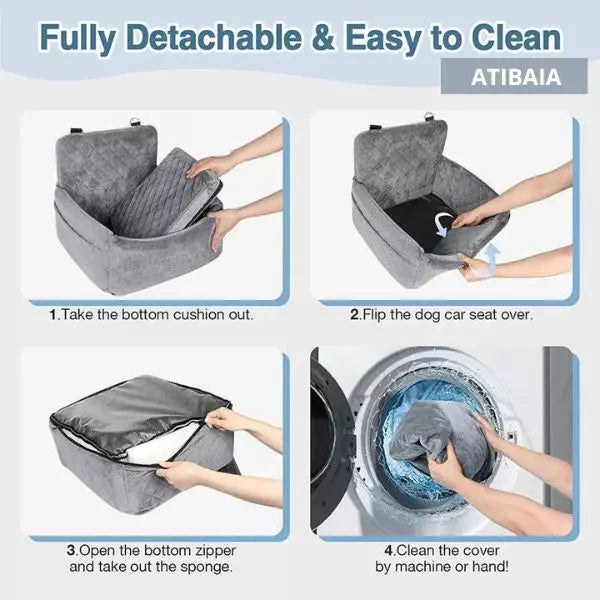 Fully Detachable & Easy to Clean

ATIBAIA

1.Take the bottom cushion out.

2.Flip the dog car seat over.

3.Open the bottom zipper and take out the sponge.

4.Clean the cover by machine or hand!