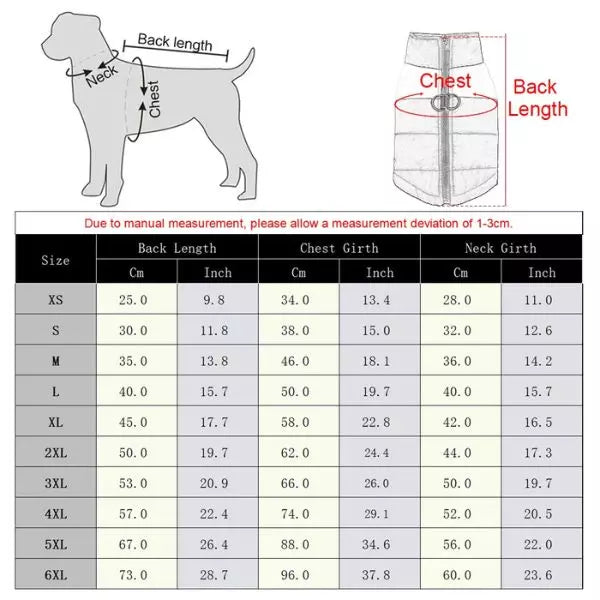 Back length

Neck

Chest

Chest

Back Length

Due to manual measurement, please allow a measurement deviation of 1-3cm.

| Size | Back Length Cm | Back Length Inch | Chest Girth Cm | Chest Girth Inch | Neck Girth Cm | Neck Girth Inch |
|---|---|---|---|---|---|---|
| XS | 25.0 | 9.8 | 34.0 | 13.4 | 28.0 | 11.0 |
| S | 30.0 | 11.8 | 38.0 | 15.0 | 32.0 | 12.6 |
| M | 35.0 | 13.8 | 46.0 | 18.1 | 36.0 | 14.2 |
| L | 40.0 | 15.7 | 50.0 | 19.7 | 40.0 | 15.7 |
| XL | 45.0 | 17.7 | 58.0 | 22.8 | 42.0 | 16.5 |
| 2XL | 50.0 | 19.7 | 62.0 | 24.4 | 44.0 | 17.3 |
| 3XL | 53.0 | 20.9 | 66.0 | 26.0 | 50.0 | 19.7 |
| 4XL | 57.0 | 22.4 | 74.0 | 29.1 | 52.0 | 20.5 |
| 5XL | 67.0 | 26.4 | 88.0 | 34.6 | 56.0 | 22.0 |
| 6XL | 73.0 | 28.7 | 96.0 | 37.8 | 60.0 | 23.6 |