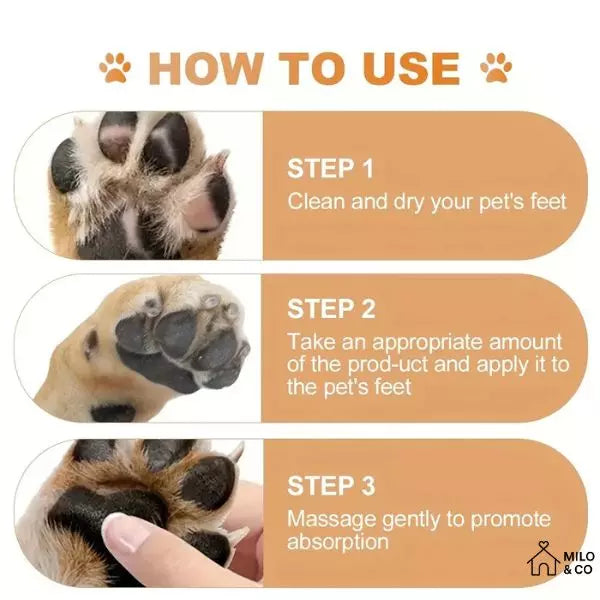 HOW TO USE

STEP 1
Clean and dry your pet's feet

STEP 2
Take an appropriate amount of the prod-uct and apply it to the pet's feet

STEP 3
Massage gently to promote absorption

MILO & CO